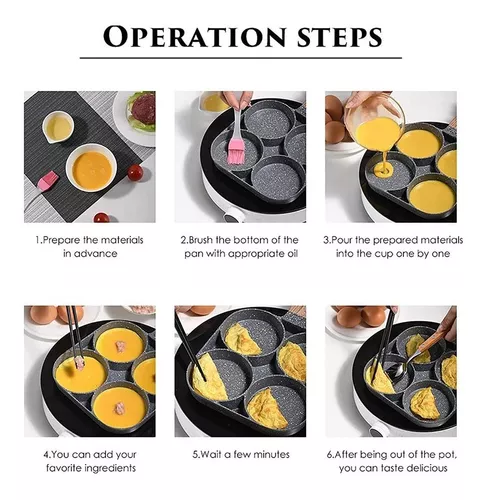 OPERATION STEPS

1.Prepare the materials in advance

2.Brush the bottom of the pan with appropriate oil

3.Pour the prepared materials into the cup one by one

4.You can add your favorite ingredients

5.Wait a few minutes

6.After being out of the pot, you can taste delicious